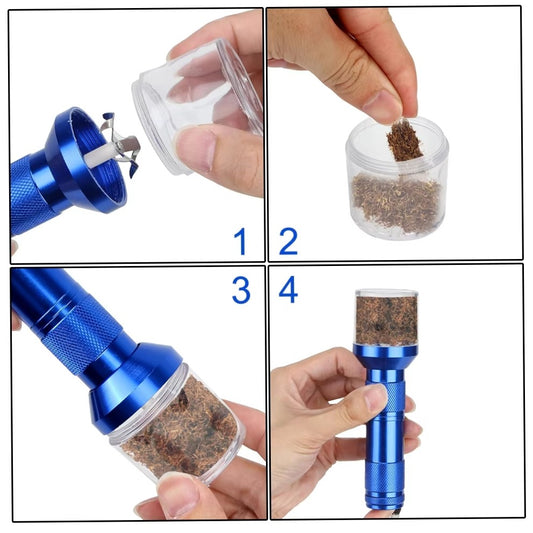 1
2
3
4